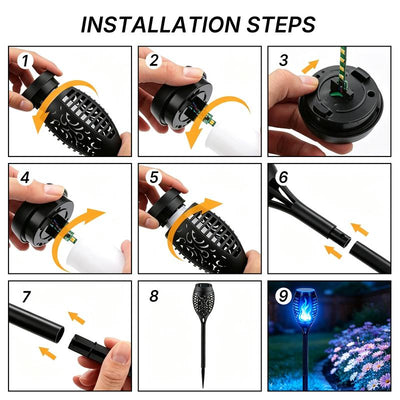 INSTALLATION STEPS

1

2

3

4

5

6

7

8

9